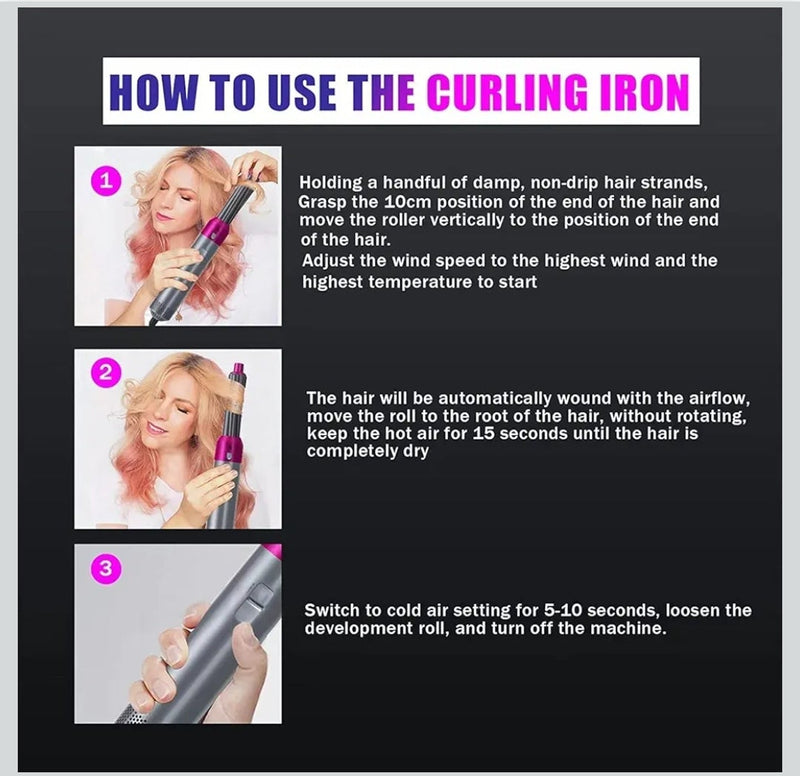 HOW TO USE THE CURLING IRON

1

Holding a handful of damp, non-drip hair strands, Grasp the 10cm position of the end of the hair and move the roller vertically to the position of the end of the hair.
Adjust the wind speed to the highest wind and the highest temperature to start

2

The hair will be automatically wound with the airflow, move the roll to the root of the hair, without rotating, keep the hot air for 15 seconds until the hair is completely dry

3

Switch to cold air setting for 5-10 seconds, loosen the development roll, and turn off the machine.